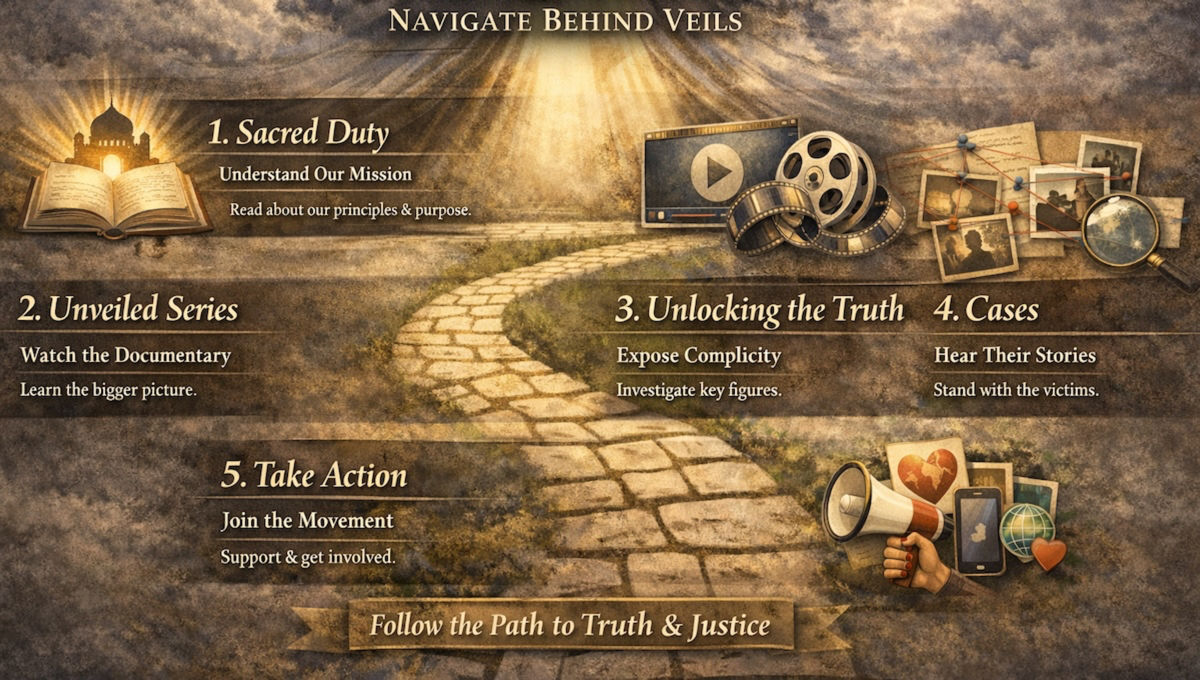 NAVIGATE BEHIND VEILS

1. Sacred Duty

Understand Our Mission

Read about our principles & purpose.

2. Unveiled Series

Watch the Documentary

Learn the bigger picture.

3. Unlocking the Truth

Expose Complicity

Investigate key figures.

4. Cases

Hear Their Stories

Stand with the victims.

5. Take Action

Join the Movement

Support & get involved.

Follow the Path to Truth & Justice