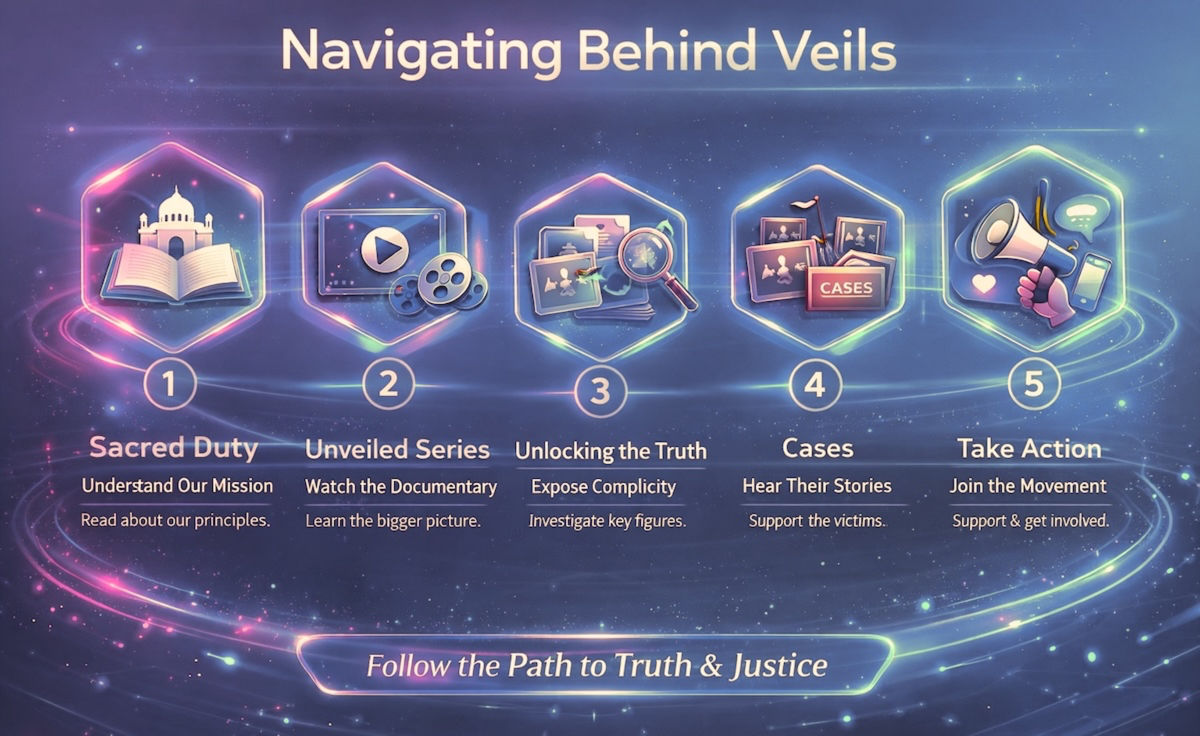 Navigating Behind Veils

CASES

1
Sacred Duty
Understand Our Mission
Read about our principles.

2
Unveiled Series
Watch the Documentary
Learn the bigger picture.

3
Unlocking the Truth
Expose Complicity
Investigate key figures.

4
Cases
Hear Their Stories
Support the victims.

5
Take Action
Join the Movement
Support & get involved.

Follow the Path to Truth & Justice